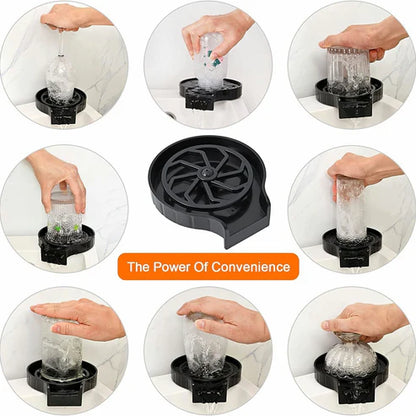 The Power Of Convenience